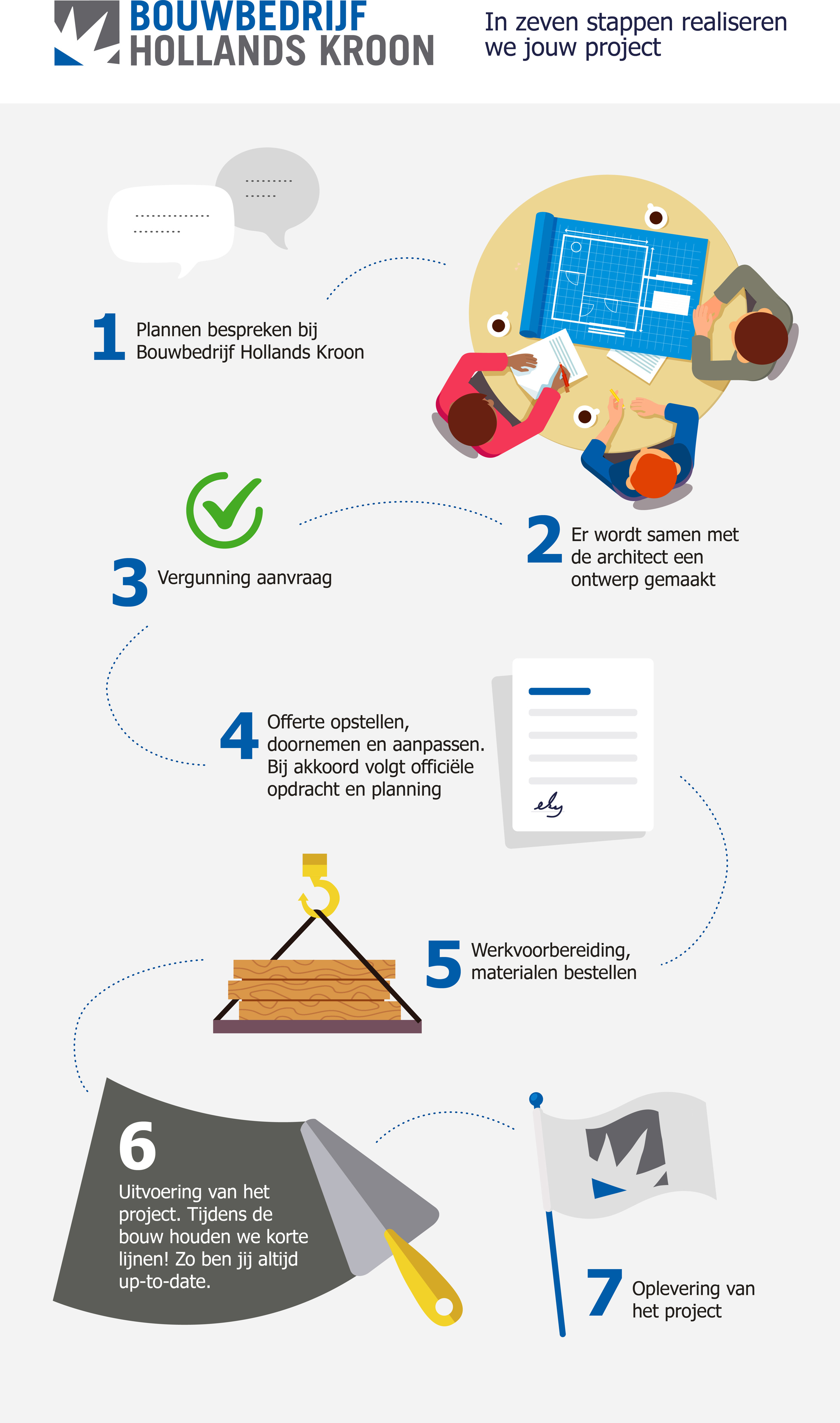 BOUWBEDRIJF
HOLLANDS KROON

In zeven stappen realiseren we jouw project

1 Plannen bespreken bij Bouwbedrijf Hollands Kroon

2 Er wordt samen met de architect een ontwerp gemaakt

3 Vergunning aanvraag

4 Offerte opstellen, doornemen en aanpassen. Bij akkoord volgt officiële opdracht en planning

5 Werkvoorbereiding, materialen bestellen

6 Uitvoering van het project. Tijdens de bouw houden we korte lijnen! Zo ben jij altijd up-to-date.

7 Oplevering van het project